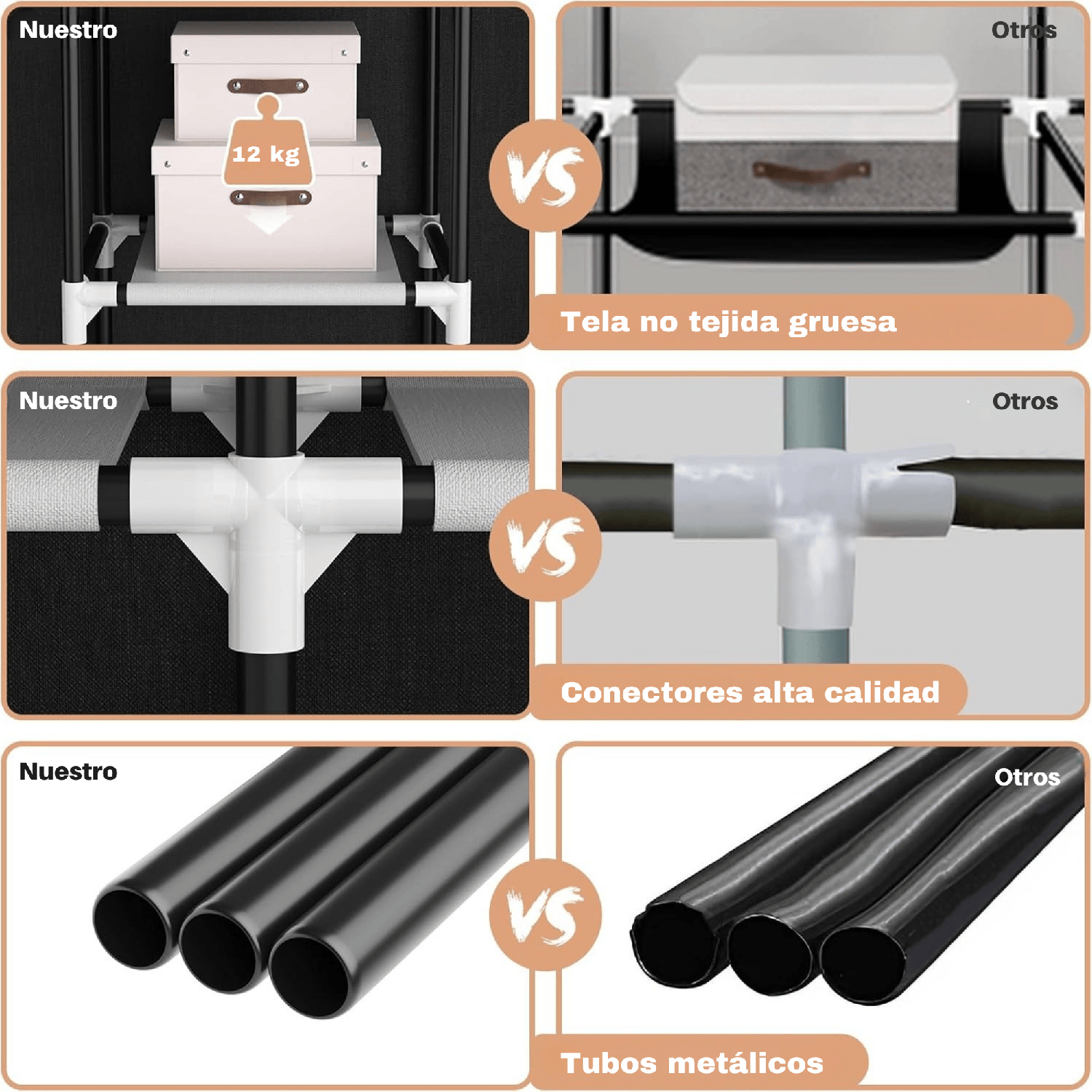 Nuestro

12 kg

VS

Otros

Tela no tejida gruesa

Nuestro

VS

Otros

Conectores alta calidad

Nuestro

VS

Otros

Tubos metálicos