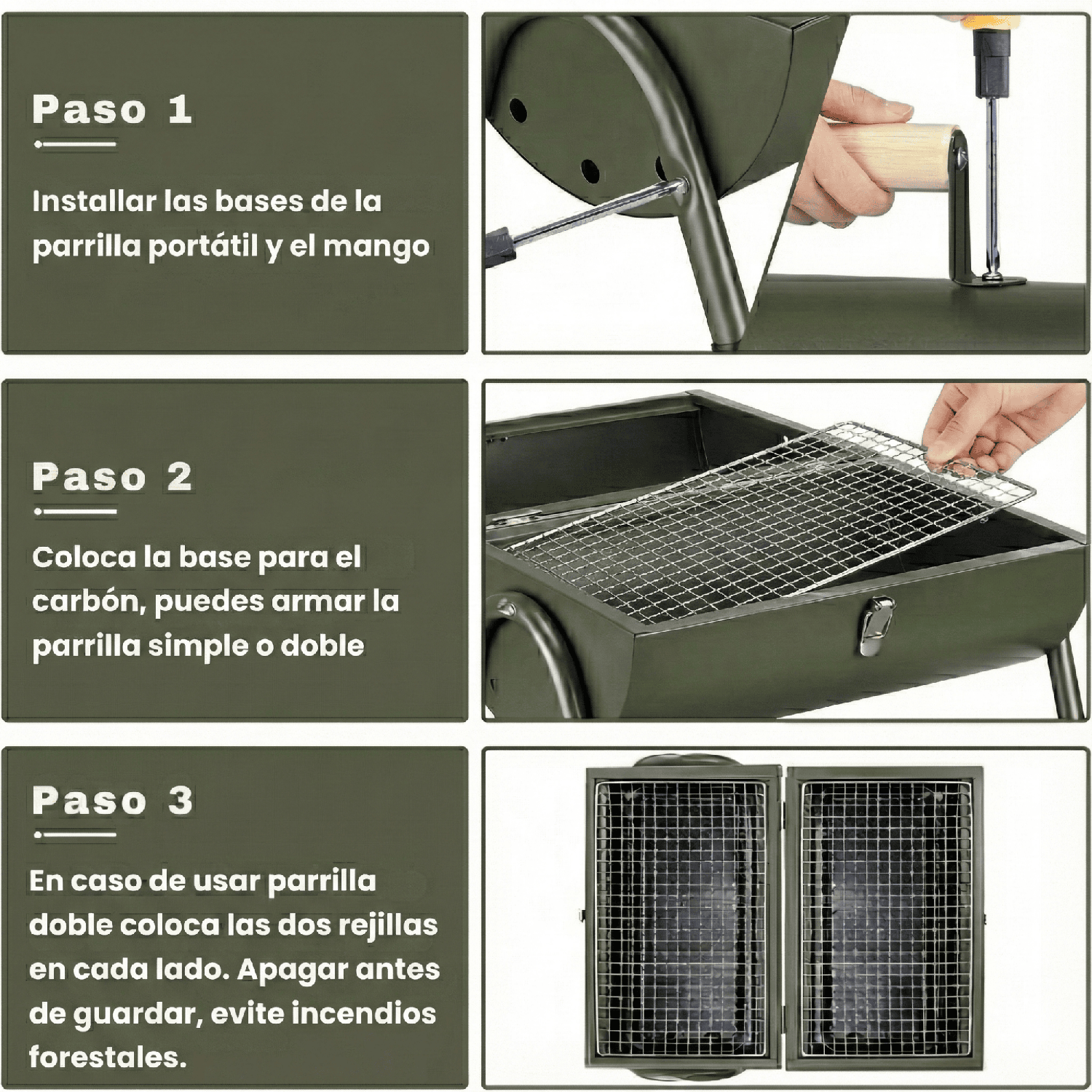 Paso 1

Installar las bases de la parrilla portátil y el mango

Paso 2

Coloca la base para el carbón, puedes armar la parrilla simple o doble

Paso 3

En caso de usar parrilla doble coloca las dos rejillas en cada lado. Apagar antes de guardar, evite incendios forestales.