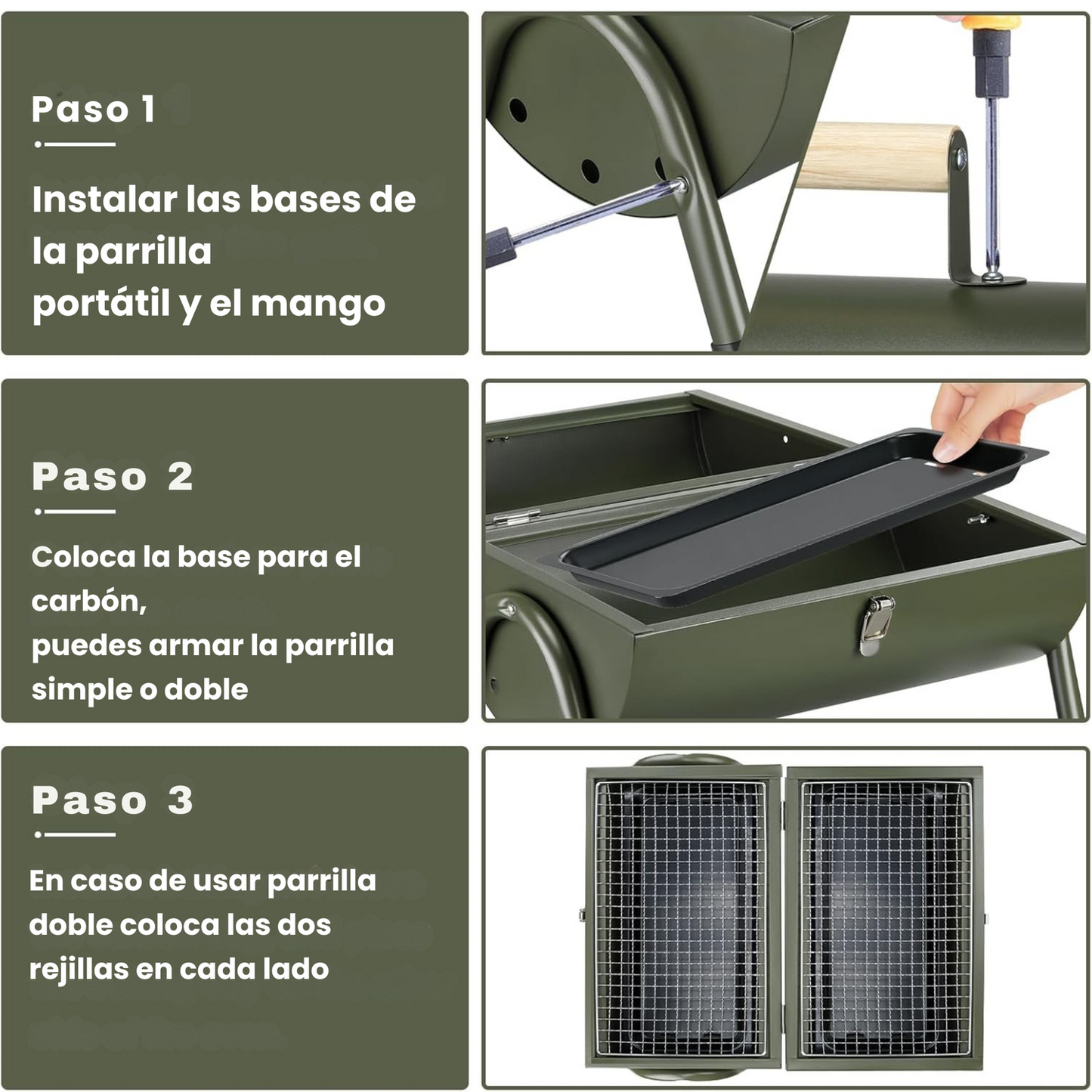 Paso 1

Instalar las bases de la parrilla
portátil y el mango

Paso 2

Coloca la base para el carbón,
puedes armar la parrilla simple o doble

Paso 3

En caso de usar parrilla doble coloca las dos rejillas en cada lado